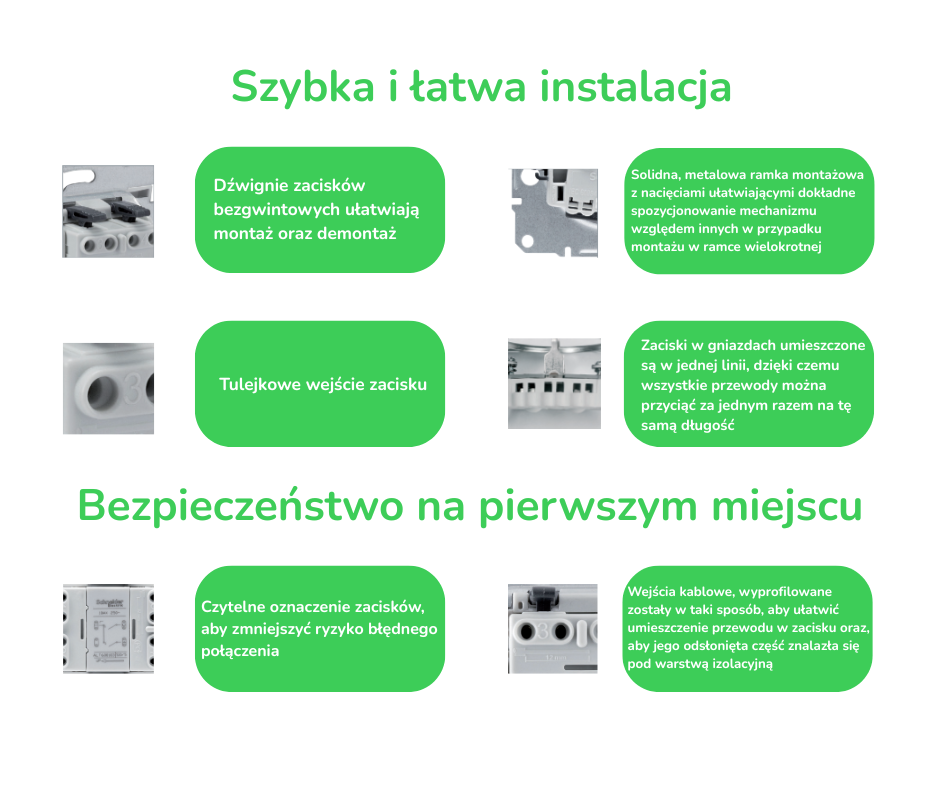 Szybka i łatwa instalacja

Dźwignie zacisków bezgwintowych ułatwiają montaż oraz demontaż

Solidna, metalowa ramka montażowa z nacięciami ułatwiającymi dokładne spozycjonowanie mechanizmu względem innych w przypadku montażu w ramce wielokrotnej

Tulejkowe wejście zacisku

Zaciski w gniazdach umieszczone są w jednej linii, dzięki czemu wszystkie przewody można przyciąć za jednym razem na tę samą długość

Bezpieczeństwo na pierwszym miejscu

Czytelne oznaczenie zacisków, aby zmniejszyć ryzyko błędnego połączenia

Wejścia kablowe, wyprofilowane zostały w taki sposób, aby ułatwić umieszczenie przewodu w zacisku oraz, aby jego odsłonięta część znalazła się pod warstwą izolacyjną