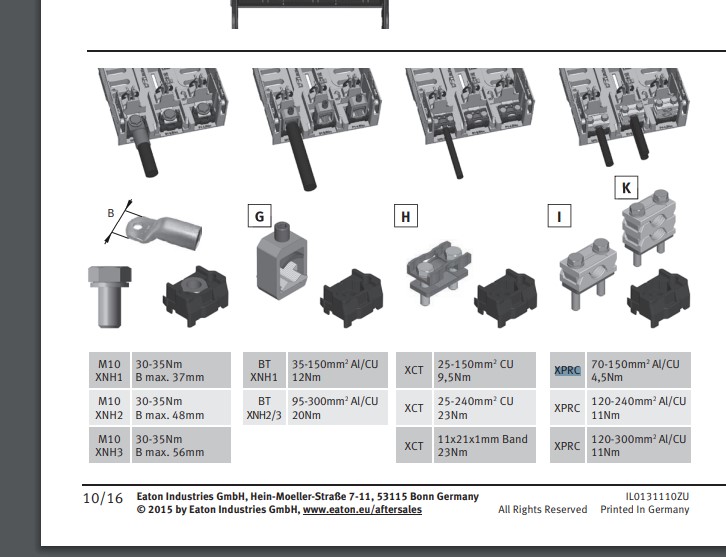 B

G

H

I

K

| M10 XNH1 | 30-35Nm B max. 37mm |
|---|---|
| M10 XNH2 | 30-35Nm B max. 48mm |
| M10 XNH3 | 30-35Nm B max. 56mm |

| BT XNH1 | 35-150mm² Al/CU 12Nm |
|---|---|
| BT XNH2/3 | 95-300mm² Al/CU 20Nm |

| XCT | 25-150mm² CU 9,5Nm |
|---|---|
| XCT | 25-240mm² CU 23Nm |
| XCT | 11x21x1mm Band 23Nm |

| XPRC | 70-150mm² Al/CU 4,5Nm |
|---|---|
| XPRC | 120-240mm² Al/CU 11Nm |
| XPRC | 120-300mm² Al/CU 11Nm |

10/16 Eaton Industries GmbH, Hein-Moeller-Straße 7-11, 53115 Bonn Germany
© 2015 by Eaton Industries GmbH, www.eaton.eu/aftersales

IL0131110ZU
All Rights Reserved Printed In Germany