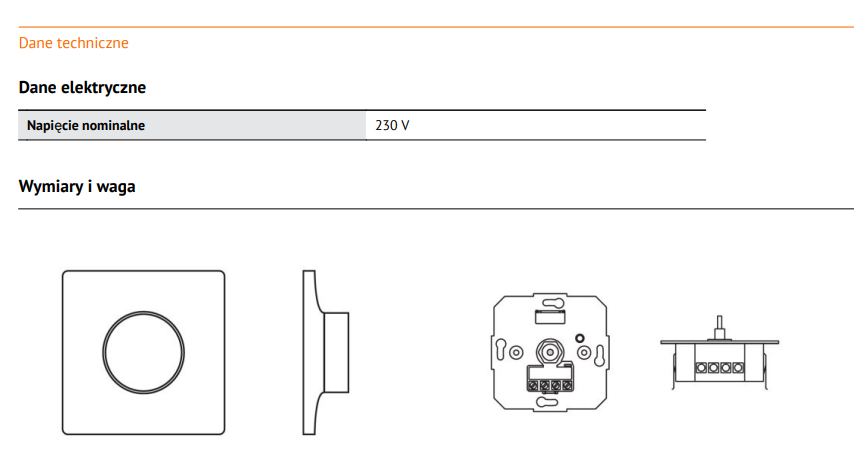 Dane techniczne

Dane elektryczne

| Napięcie nominalne | 230 V |
|---|---|

Wymiary i waga