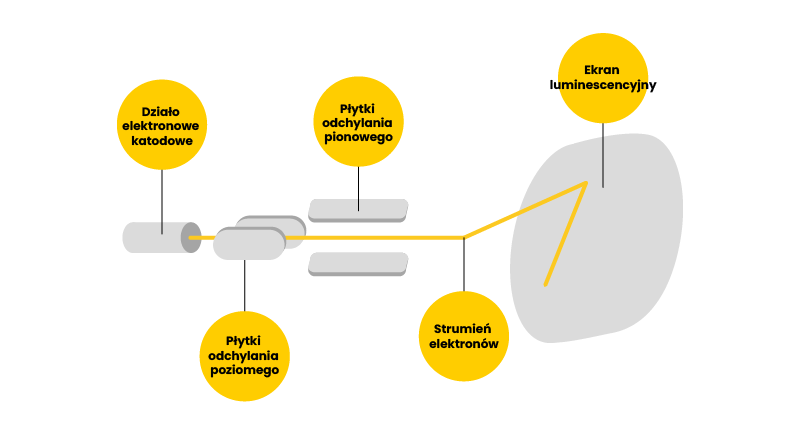 Działo elektronowe katodowe

Płytki odchylania pionowego

Ekran luminescencyjny

Płytki odchylania poziomego

Strumień elektronów