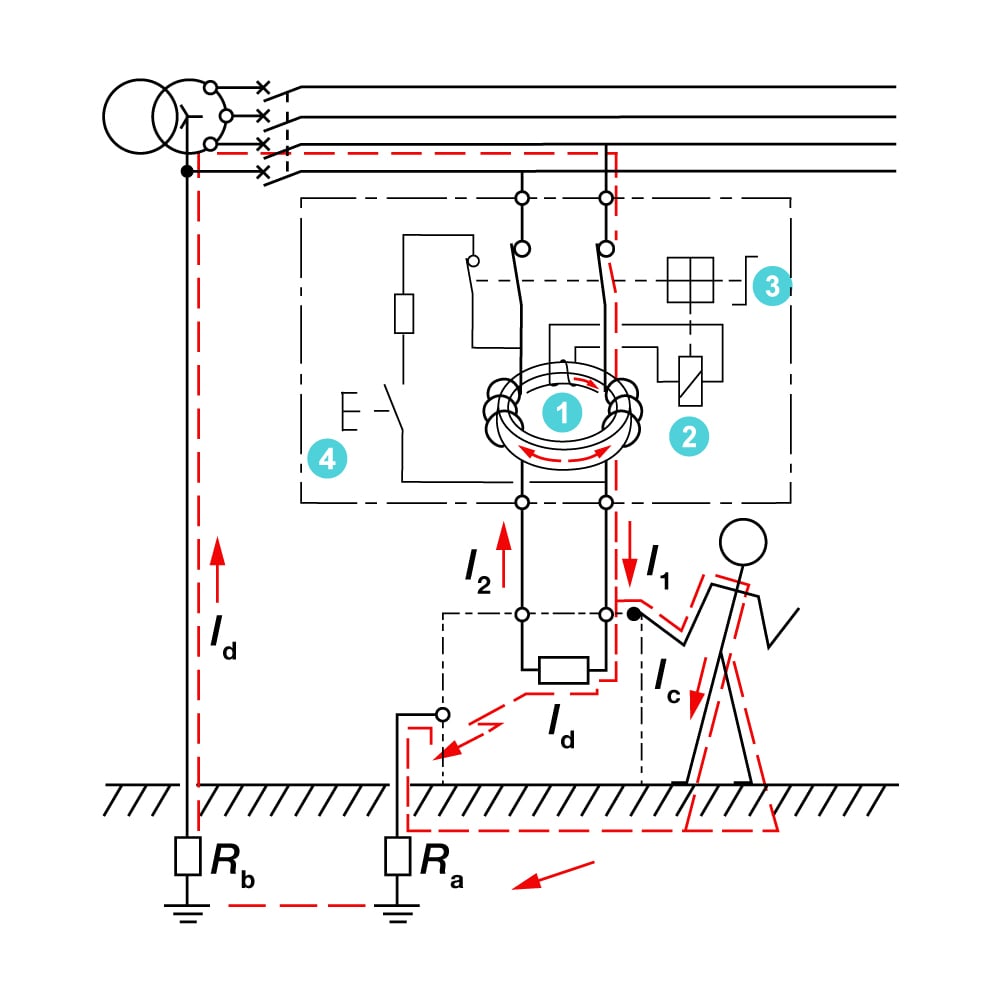 3
1
2
4
$I_2$
$I_1$
$I_d$
$I_c$
$I_d$
$R_b$
$R_a$